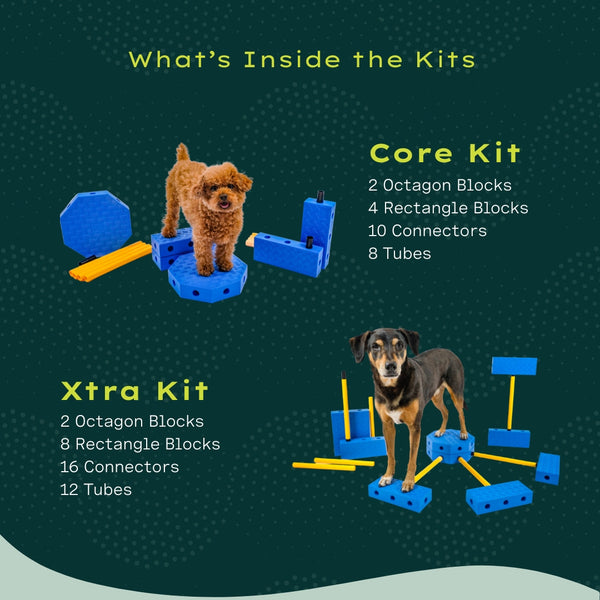 What's Inside the Kits

Core Kit
2 Octagon Blocks
4 Rectangle Blocks
10 Connectors
8 Tubes

Xtra Kit
2 Octagon Blocks
8 Rectangle Blocks
16 Connectors
12 Tubes